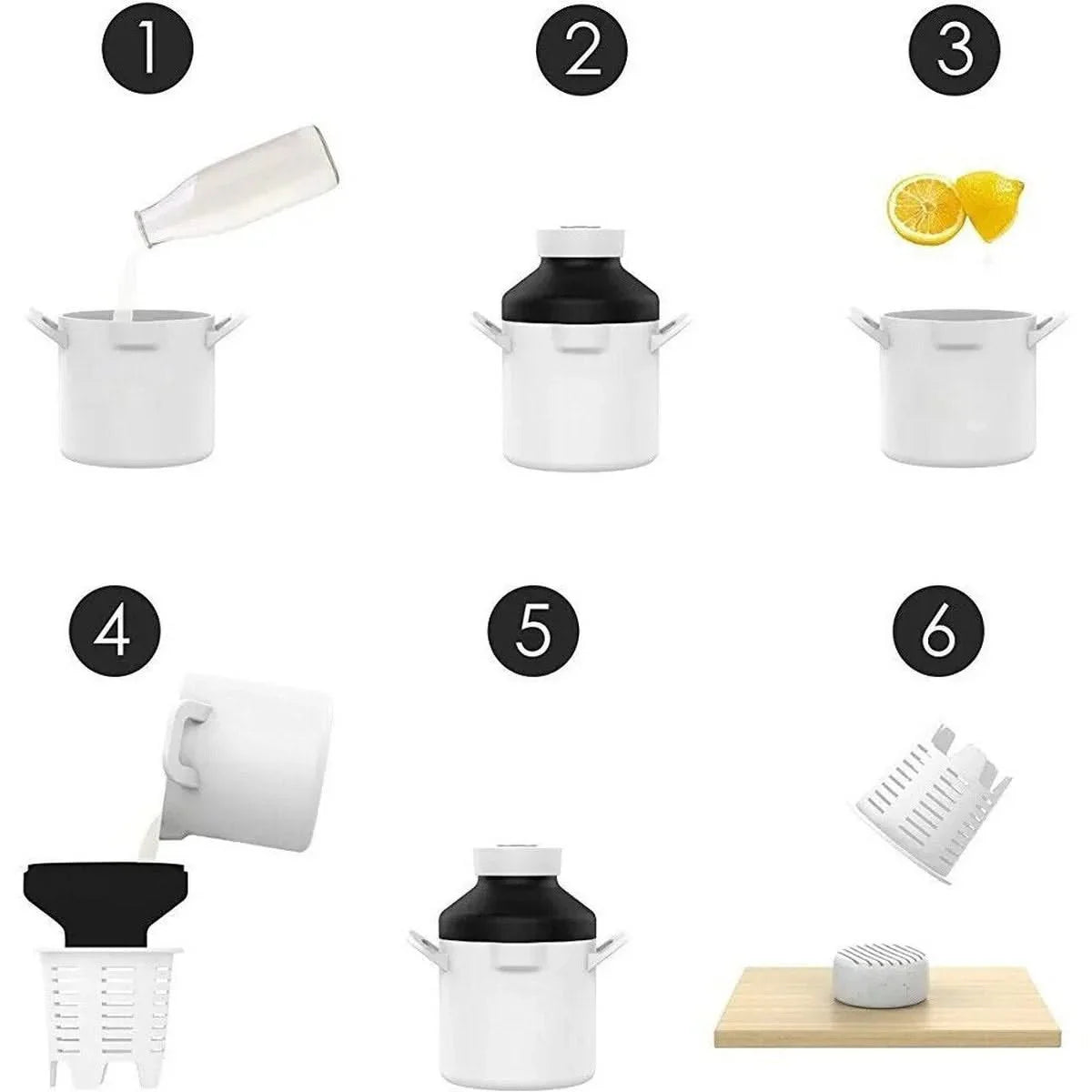 1

2

3

4

5

6