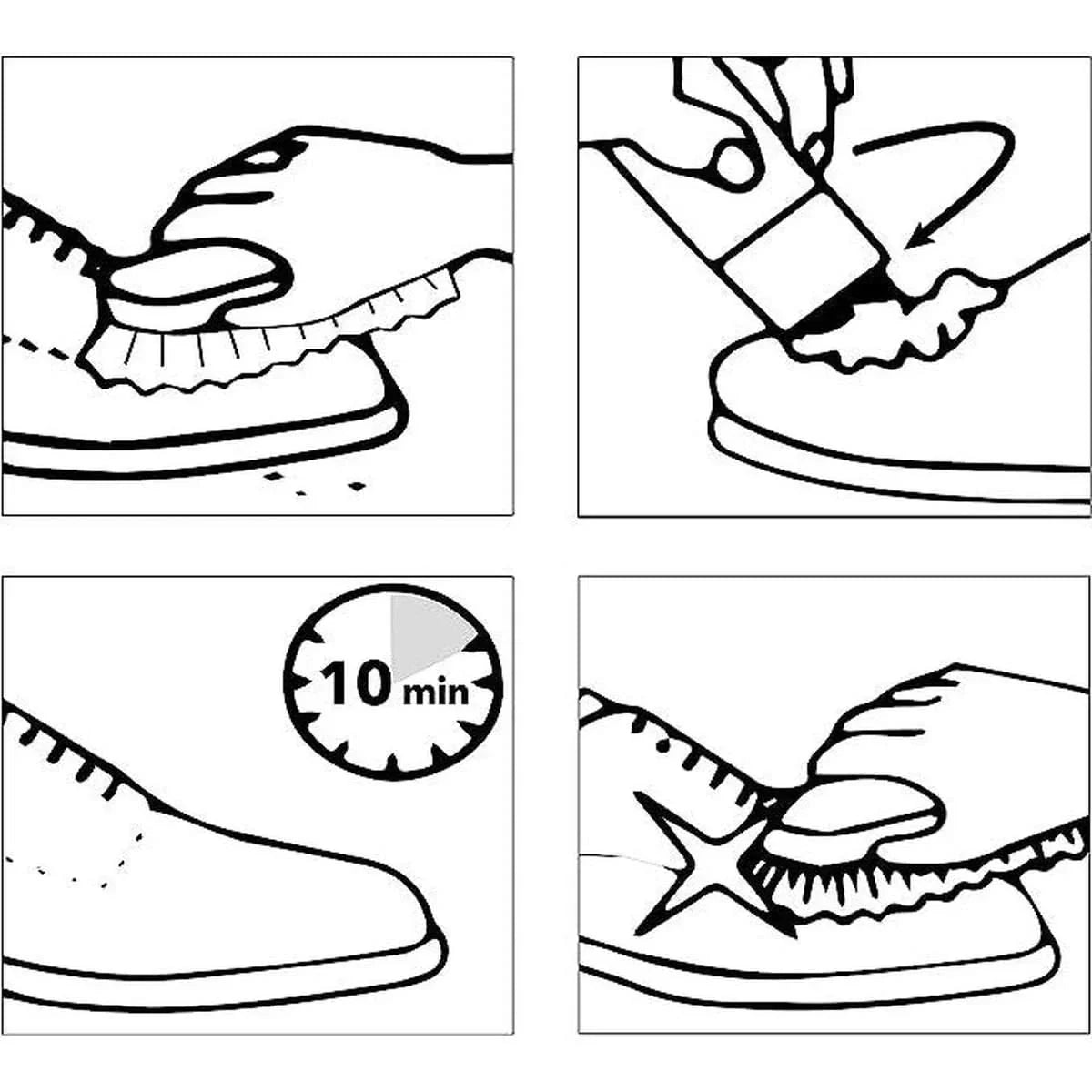 10 min